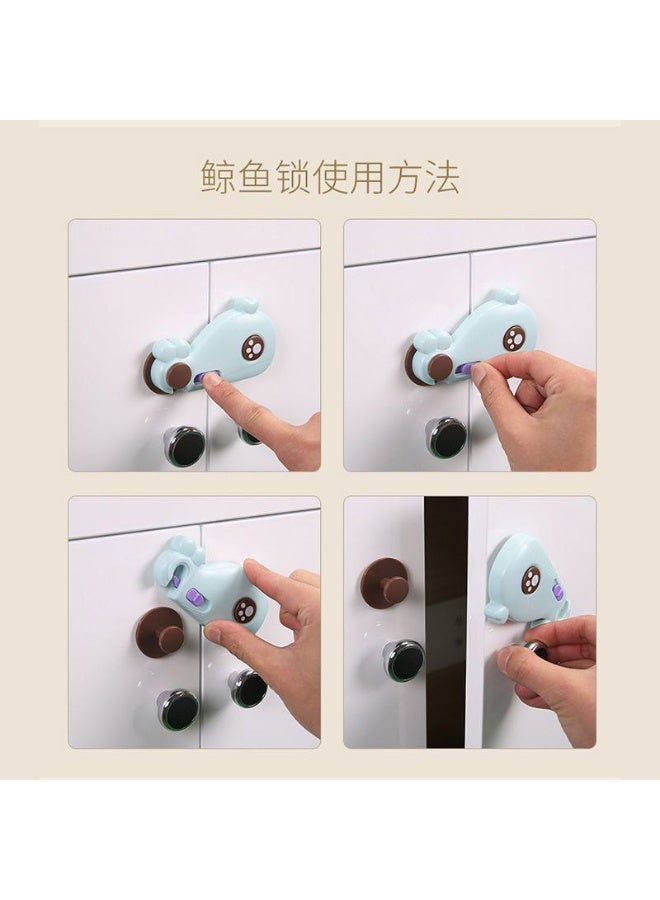 鲸鱼锁使用方法